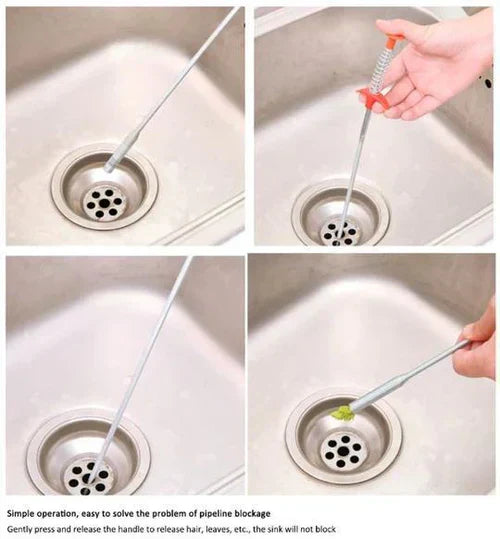 Simple operation, easy to solve the problem of pipeline blockage

Gently press and release the handle to release hair, leaves, etc., the sink will not block